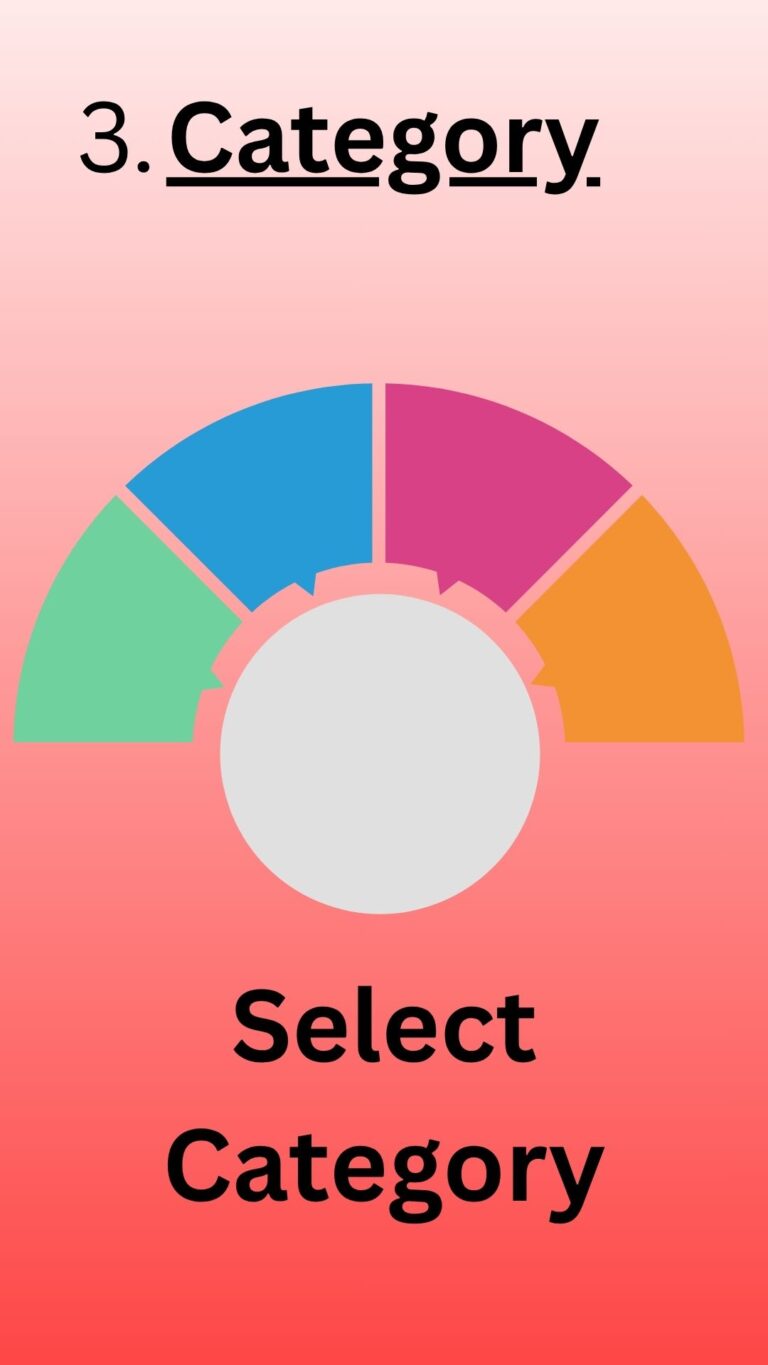 3. Category

Select Category